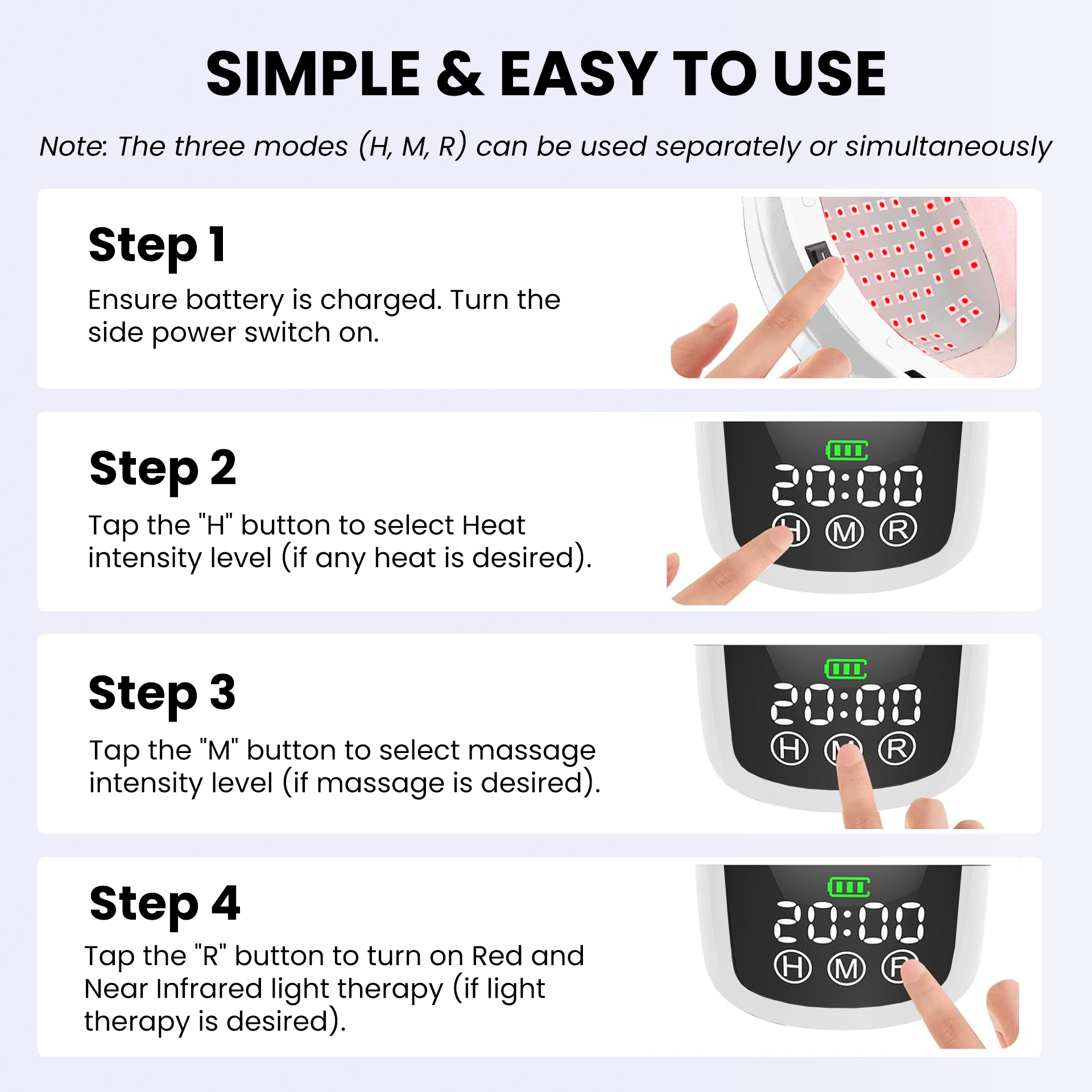 SIMPLE & EASY TO USE

Note: The three modes (H, M, R) can be used separately or simultaneously

Step 1

Ensure battery is charged. Turn the side power switch on.

Step 2

Tap the "H" button to select Heat intensity level (if any heat is desired).

20:00

H M R

Step 3

Tap the "M" button to select massage intensity level (if massage is desired).

20:00

H M R

Step 4

Tap the "R" button to turn on Red and Near Infrared light therapy (if light therapy is desired).

20:00

H M R