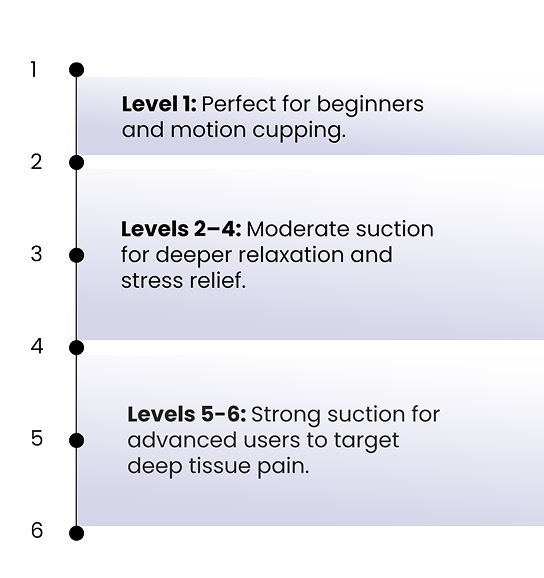 1

Level 1: Perfect for beginners and motion cupping.

2

Levels 2–4: Moderate suction for deeper relaxation and stress relief.

3

4

Levels 5-6: Strong suction for advanced users to target deep tissue pain.

5

6