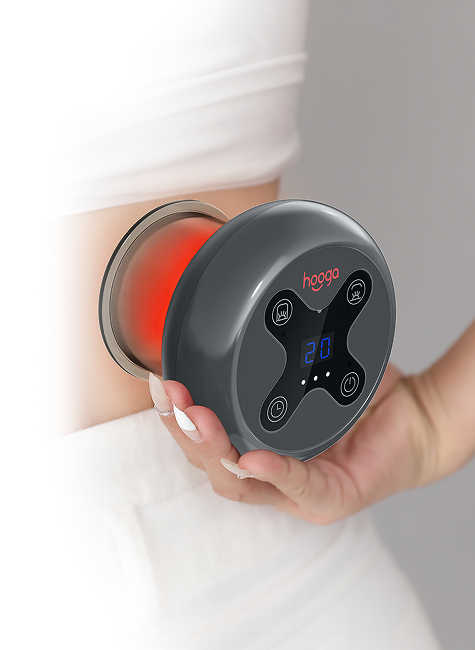 hooga

20