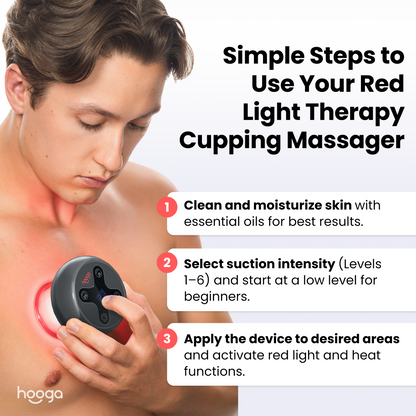 Simple Steps to Use Your Red Light Therapy Cupping Massager

1 Clean and moisturize skin with essential oils for best results.

2 Select suction intensity (Levels 1–6) and start at a low level for beginners.

3 Apply the device to desired areas and activate red light and heat functions.

hooga

hooga