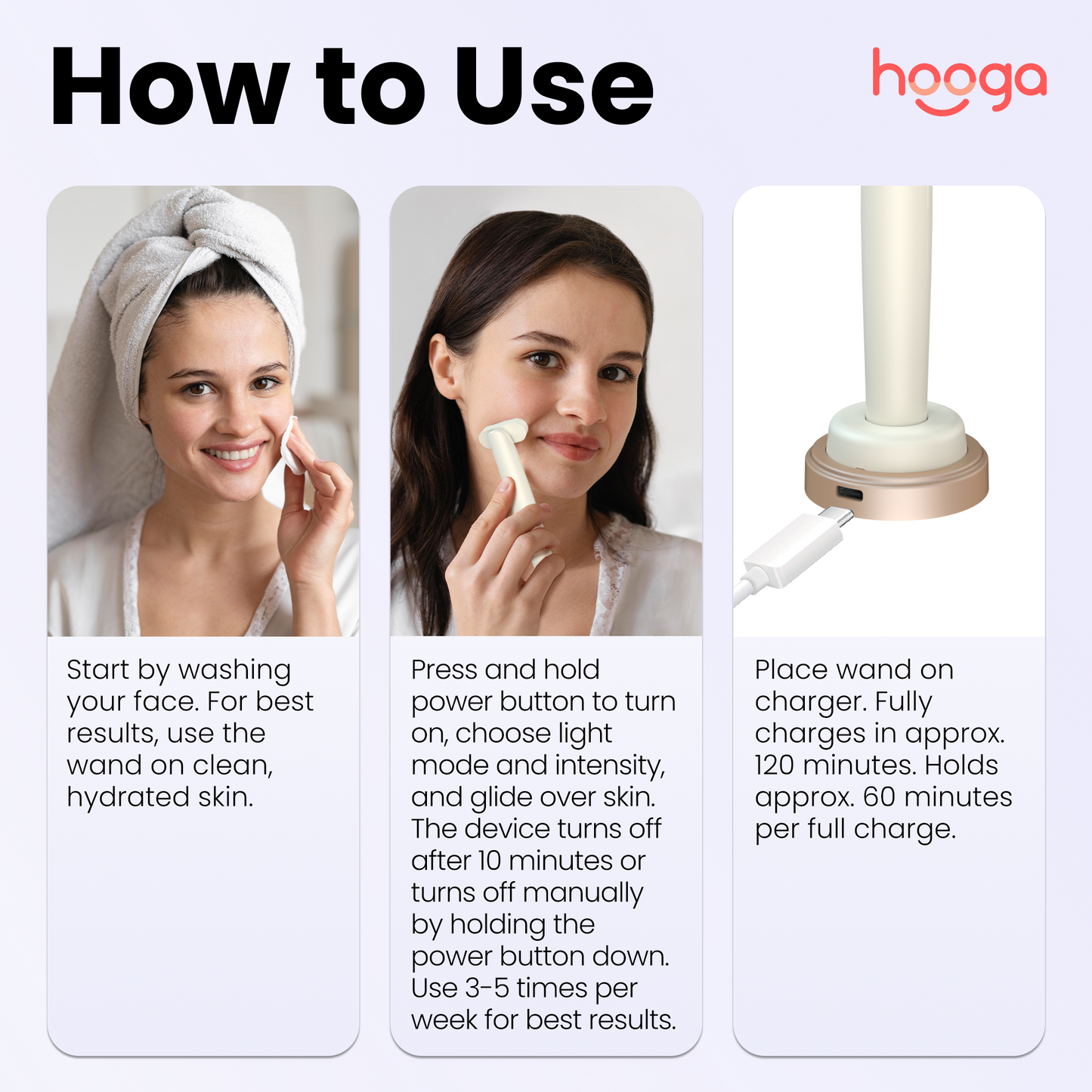 How to Use

hooga

Start by washing your face. For best results, use the wand on clean, hydrated skin.

Press and hold power button to turn on, choose light mode and intensity, and glide over skin. The device turns off after 10 minutes or turns off manually by holding the power button down. Use 3-5 times per week for best results.

Place wand on charger. Fully charges in approx. 120 minutes. Holds approx. 60 minutes per full charge.